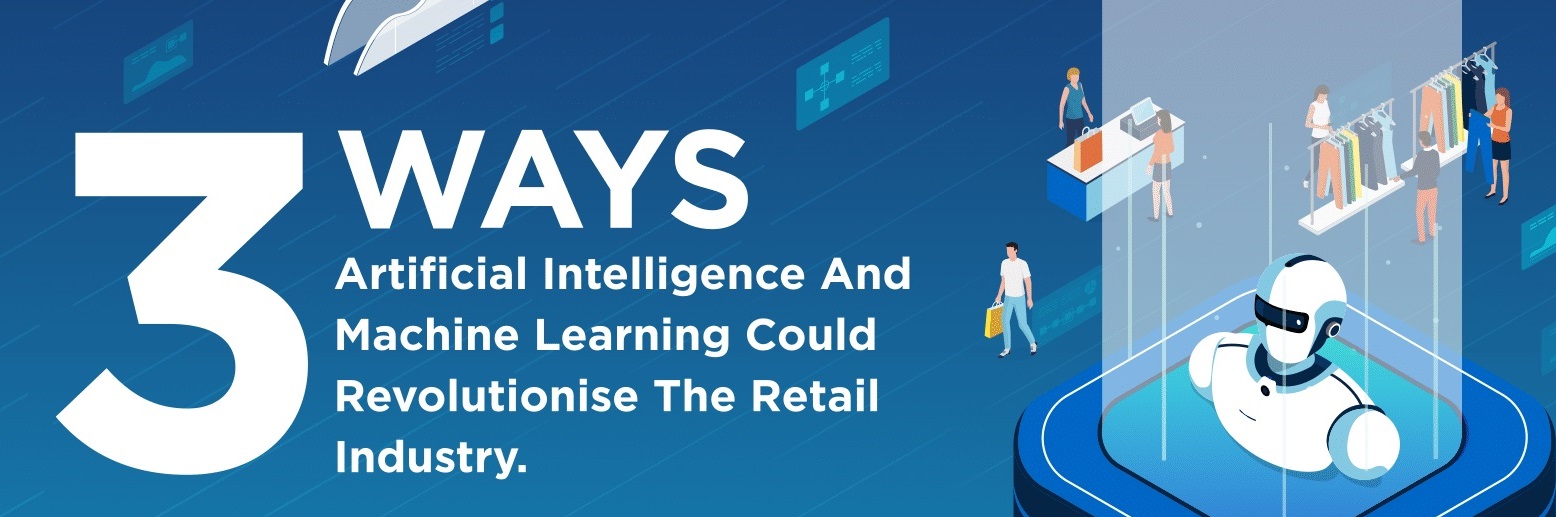 3 WAYS

Artificial Intelligence And Machine Learning Could Revolutionise The Retail Industry.